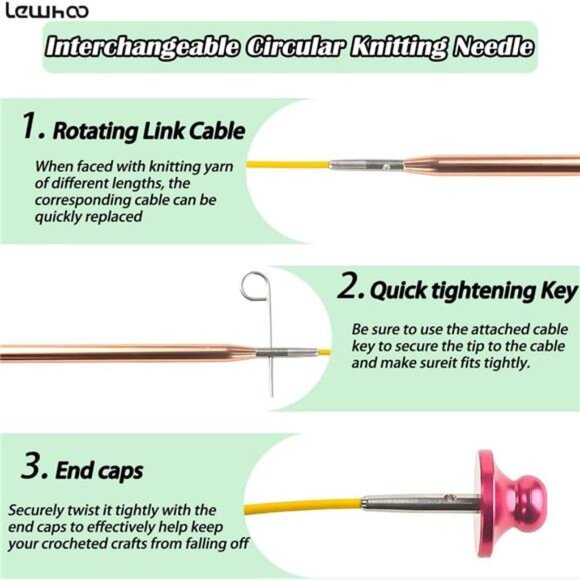 Lewhoo

Interchangeable Circular Knitting Needle

1. Rotating Link Cable

When faced with knitting yarn of different lengths, the corresponding cable can be quickly replaced

2. Quick tightening Key

Be sure to use the attached cable key to secure the tip to the cable and make sureit fits tightly.

3. End caps

Securely twist it tightly with the end caps to effectively help keep your crocheted crafts from falling off